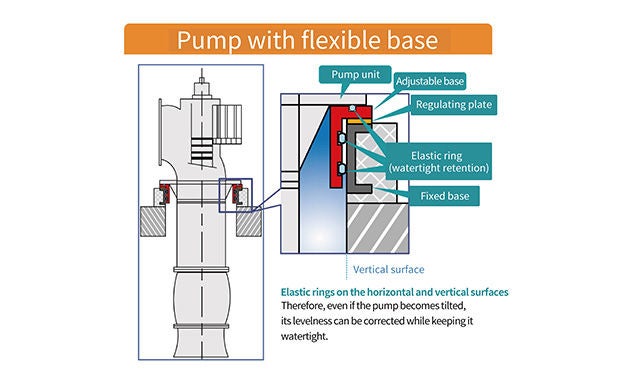 Pump with flexible base

Pump unit

Adjustable base

Regulating plate

Elastic ring (watertight retention)

Fixed base

Vertical surface

Elastic rings on the horizontal and vertical surfaces

Therefore, even if the pump becomes tilted, its levelness can be corrected while keeping it watertight.