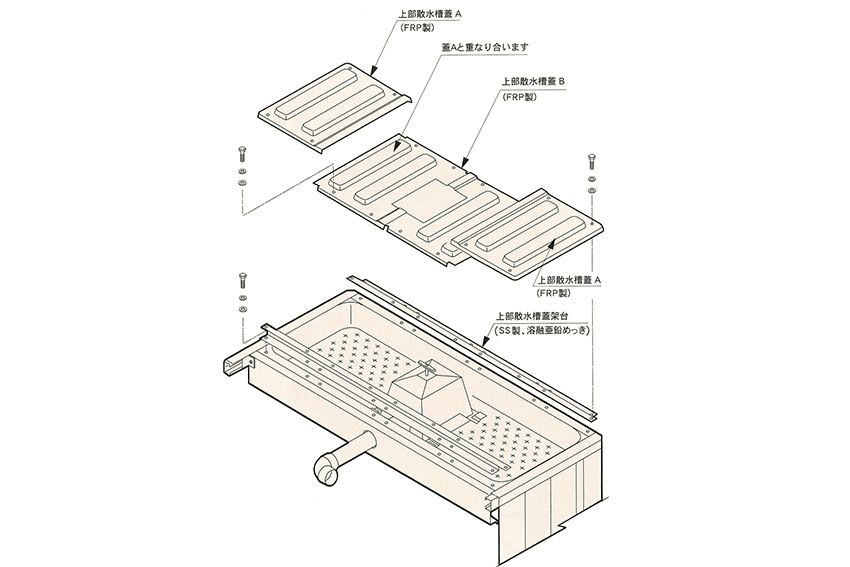 上部散水槽蓋 A
(FRP製)

蓋Aと重なり合います

上部散水槽蓋 B
(FRP製)

上部散水槽蓋 A
(FRP製)

上部散水槽蓋架台
(SS製、溶融亜鉛めっき)