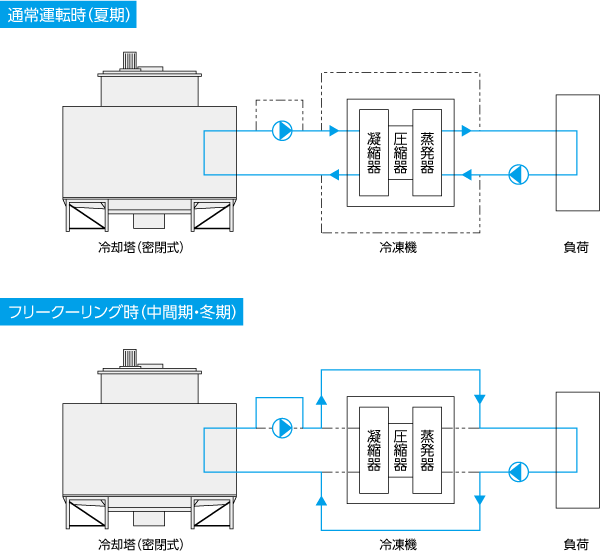 通常運転時(夏期)

凝縮器
圧縮器
蒸発器

冷却塔(密閉式)
冷凍機
負荷

フリークーリング時(中間期・冬期)

凝縮器
圧縮器
蒸発器

冷却塔(密閉式)
冷凍機
負荷