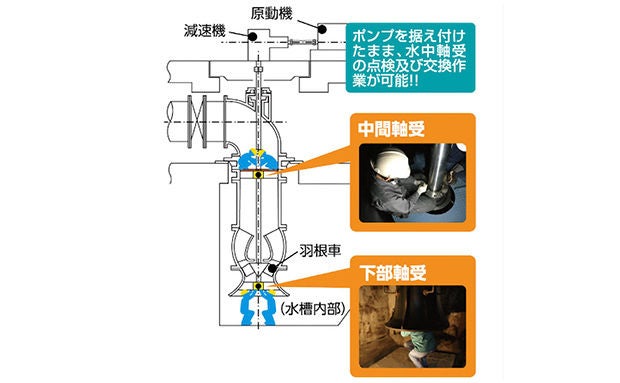 原動機

減速機

ポンプを据え付けたまま、水中軸受の点検及び交換作業が可能!!

中間軸受

羽根車

下部軸受

(水槽内部)