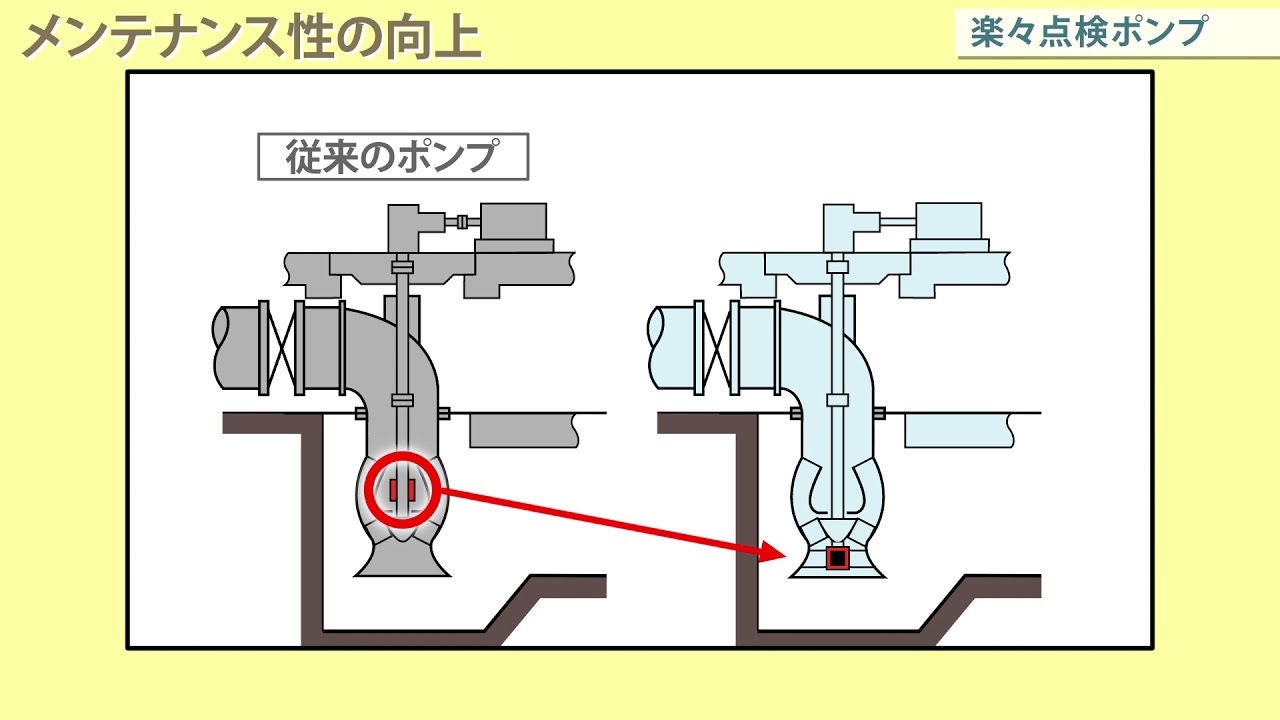 メンテナンス性の向上

楽々点検ポンプ

従来のポンプ