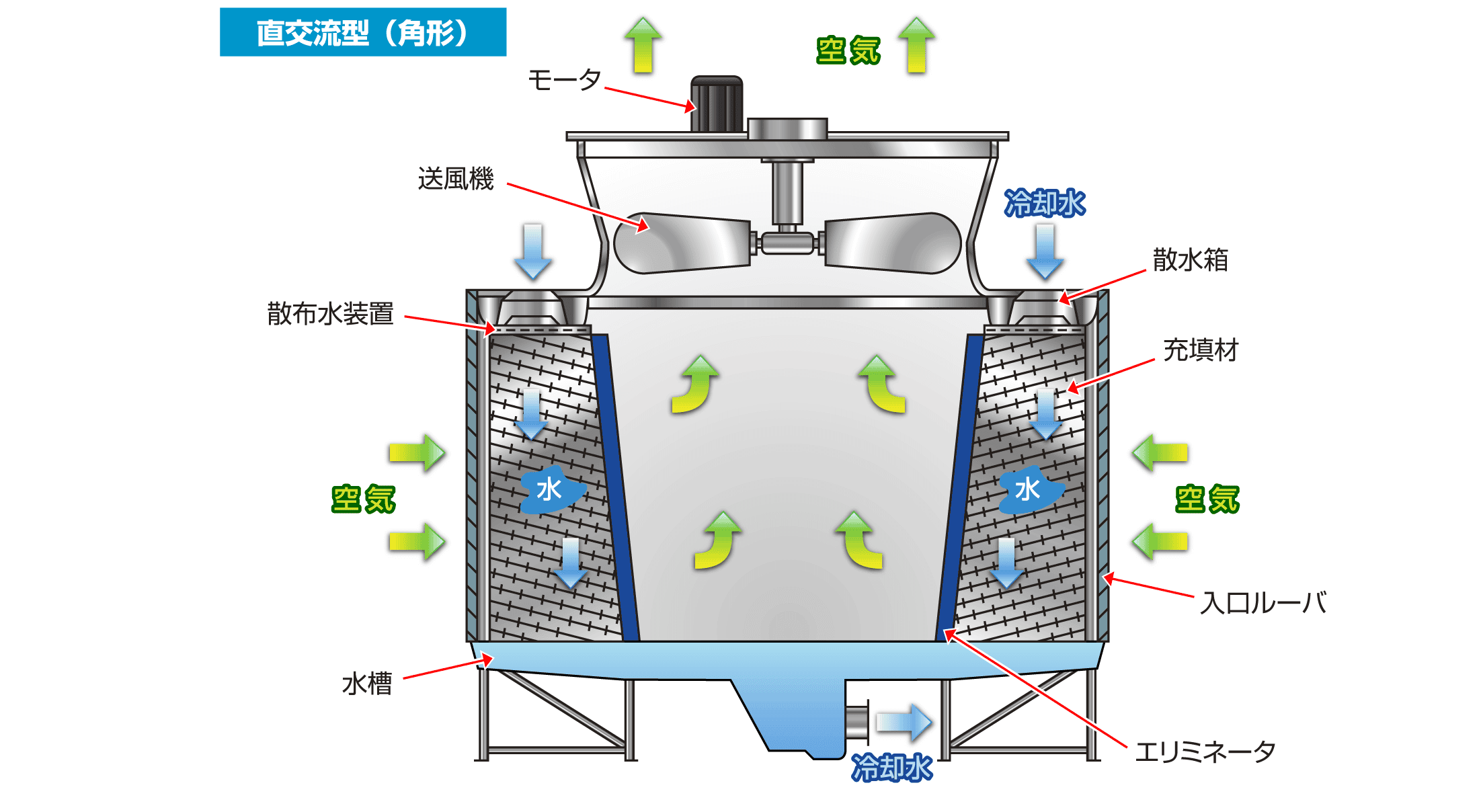 直交流型（角形）

モータ

空気

送風機

冷却水

散水箱

散布水装置

充填材

空気

水

水

空気

入口ルーバ

水槽

エリミネータ

冷却水