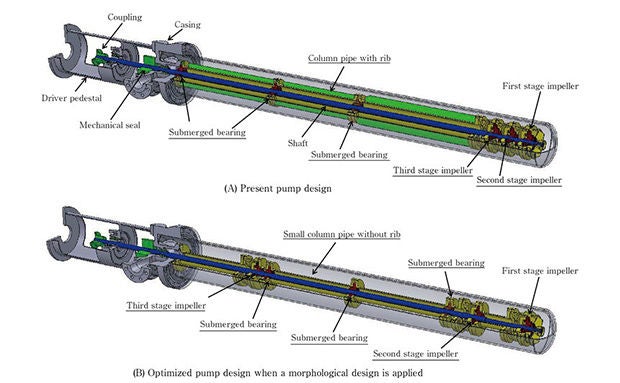 Coupling
Casing
Column pipe with rib
First stage impeller
Driver pedestal
Mechanical seal
Submerged bearing
Shaft
Submerged bearing
Third stage impeller
Second stage impeller

(A) Present pump design

Small column pipe without rib
Submerged bearing
First stage impeller
Third stage impeller
Submerged bearing
Submerged bearing
Second stage impeller

(B) Optimized pump design when a morphological design is applied